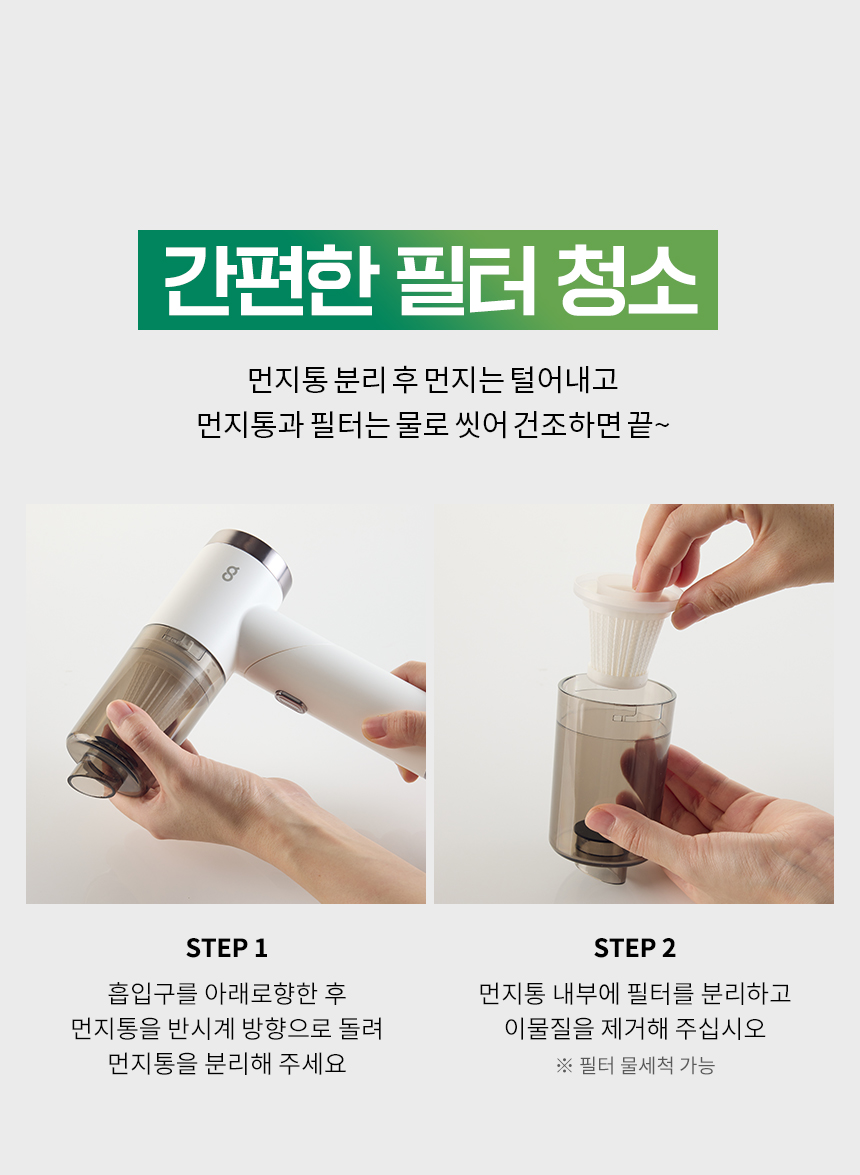 간편한 필터 청소

먼지통 분리 후 먼지는 털어내고
먼지통과 필터는 물로 씻어 건조하면 끝~

STEP 1

흡입구를 아래로향한 후
먼지통을 반시계 방향으로 돌려
먼지통을 분리해 주세요

STEP 2

먼지통 내부에 필터를 분리하고
이물질을 제거해 주십시오
※ 필터 물세척 가능