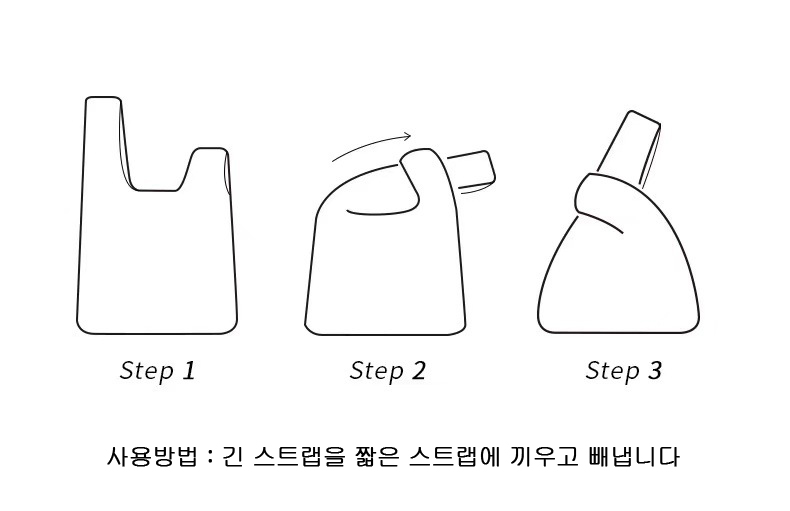 Step 1

Step 2

Step 3

사용방법 : 긴 스트랩을 짧은 스트랩에 끼우고 빼냅니다