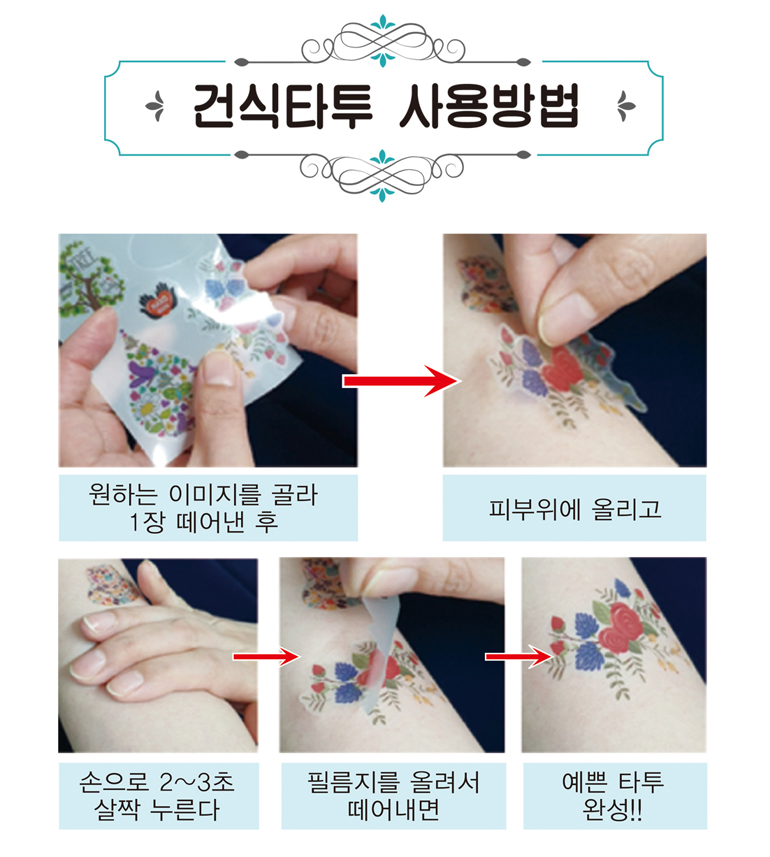 건식타투 사용방법

원하는 이미지를 골라 1장 떼어낸 후

피부위에 올리고

손으로 2~3초 살짝 누른다

필름지를 올려서 떼어내면

예쁜 타투 완성!!