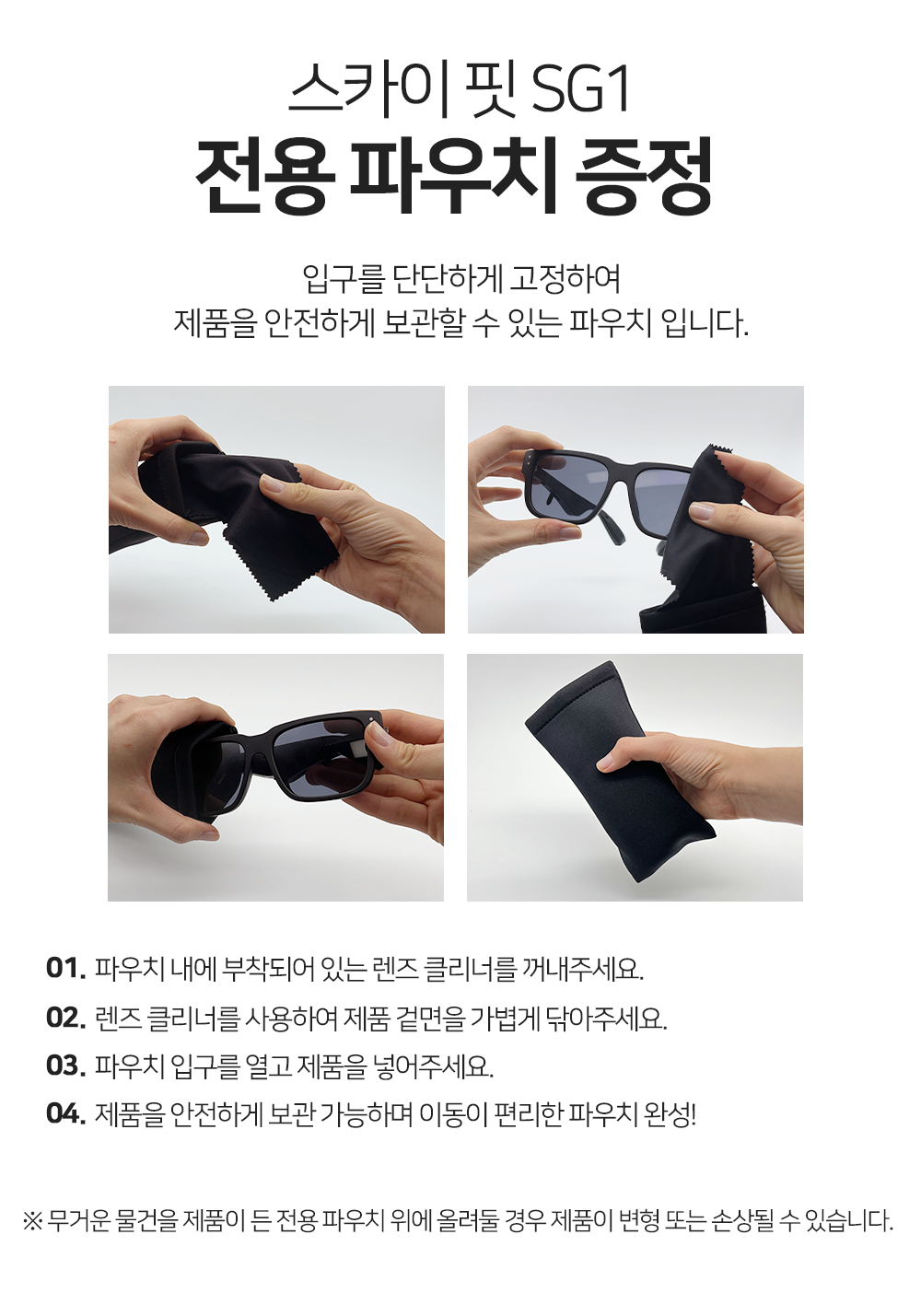 스카이 핏 SG1
전용 파우치 증정

입구를 단단하게 고정하여
제품을 안전하게 보관할 수 있는 파우치 입니다.

01. 파우치 내에 부착되어 있는 렌즈 클리너를 꺼내주세요.
02. 렌즈 클리너를 사용하여 제품 겉면을 가볍게 닦아주세요.
03. 파우치 입구를 열고 제품을 넣어주세요.
04. 제품을 안전하게 보관 가능하며 이동이 편리한 파우치 완성!

※ 무거운 물건을 제품이 든 전용 파우치 위에 올려둘 경우 제품이 변형 또는 손상될 수 있습니다.