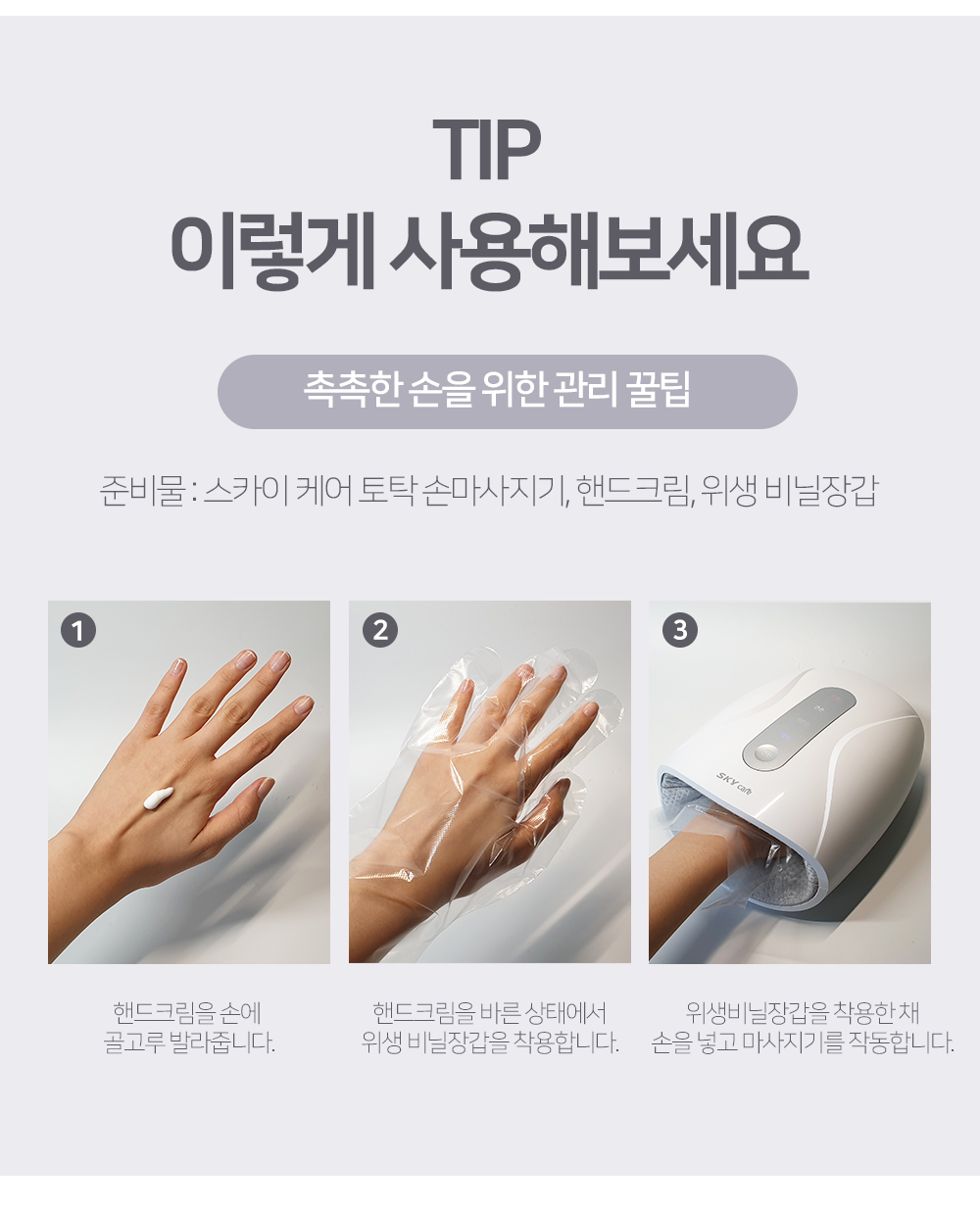 TIP
이렇게 사용해보세요

촉촉한 손을 위한 관리 꿀팁

준비물 : 스카이 케어 토탁 손마사지기, 핸드크림, 위생 비닐장갑

1

2

3

SKY care

핸드크림을 손에
골고루 발라줍니다.

핸드크림을 바른 상태에서
위생 비닐장갑을 착용합니다.

위생비닐장갑을 착용한 채
손을 넣고 마사지기를 작동합니다.