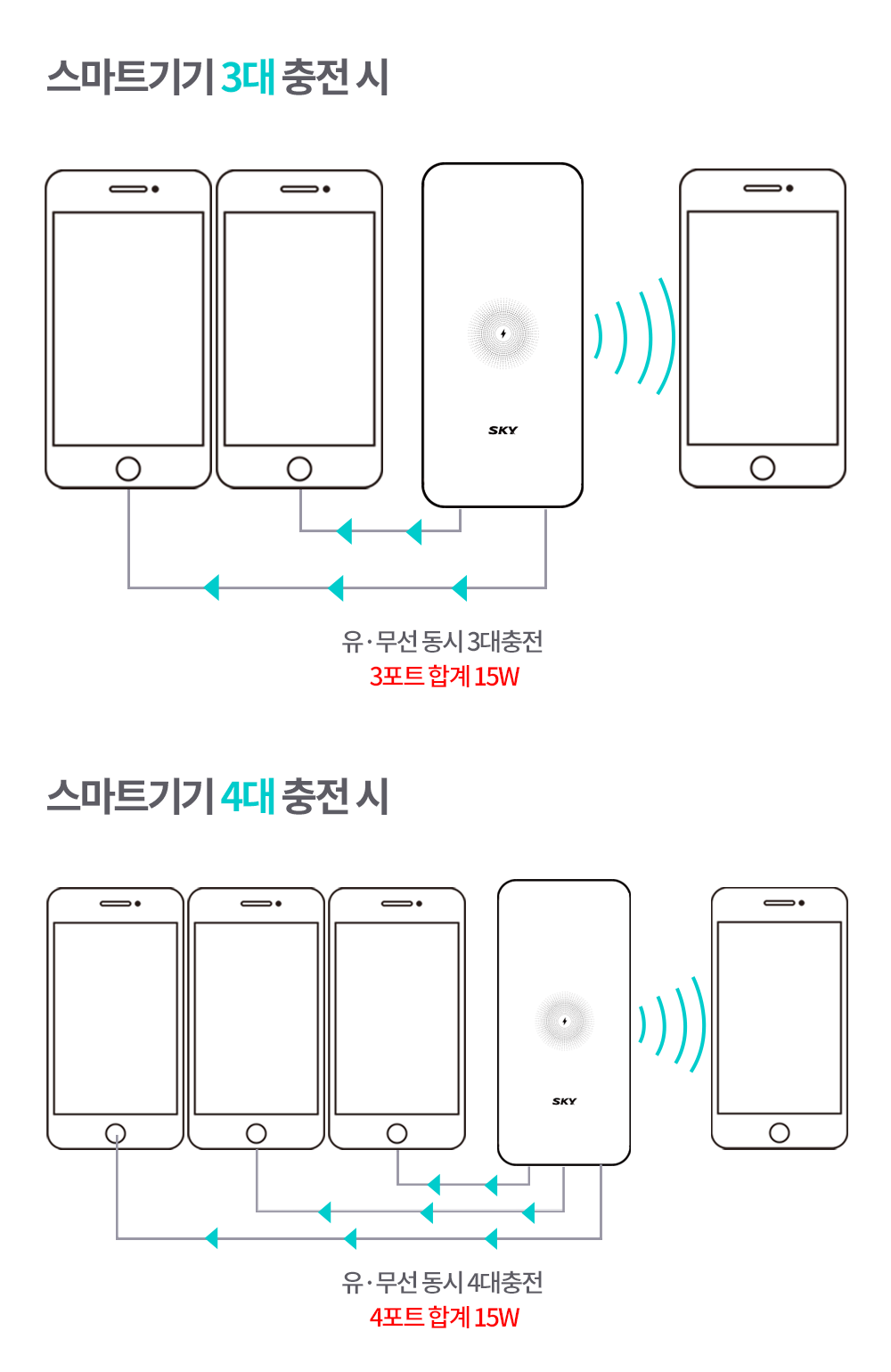 스마트기기 3대 충전 시

SKY

유·무선 동시 3대충전
3포트 합계 15W

스마트기기 4대 충전 시

SKY

유·무선 동시 4대충전
4포트 합계 15W