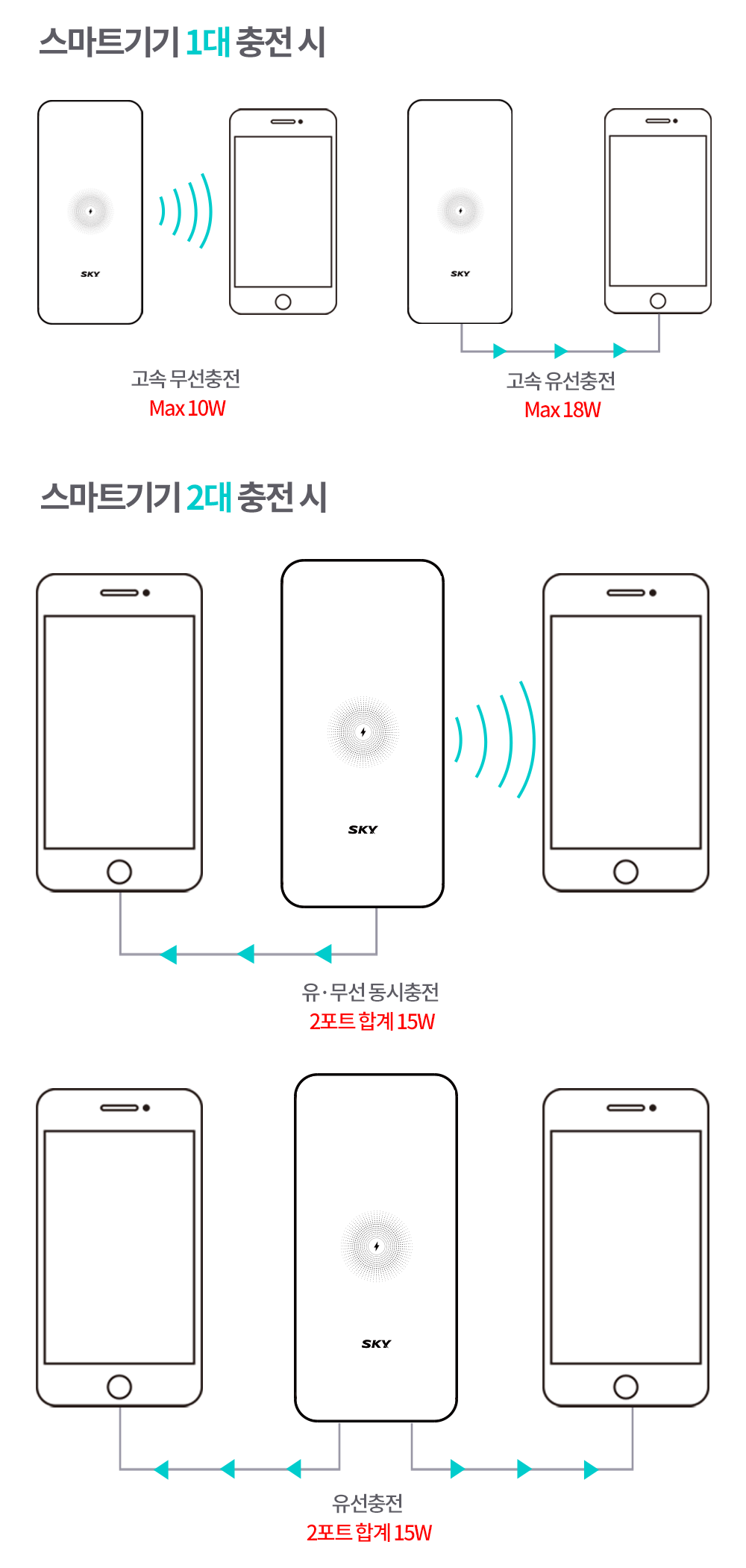 스마트기기 1대 충전 시

SKY

SKY

고속 무선충전
Max 10W

고속 유선충전
Max 18W

스마트기기 2대 충전 시

SKY

유·무선 동시충전
2포트 합계 15W

SKY

유선충전
2포트 합계 15W