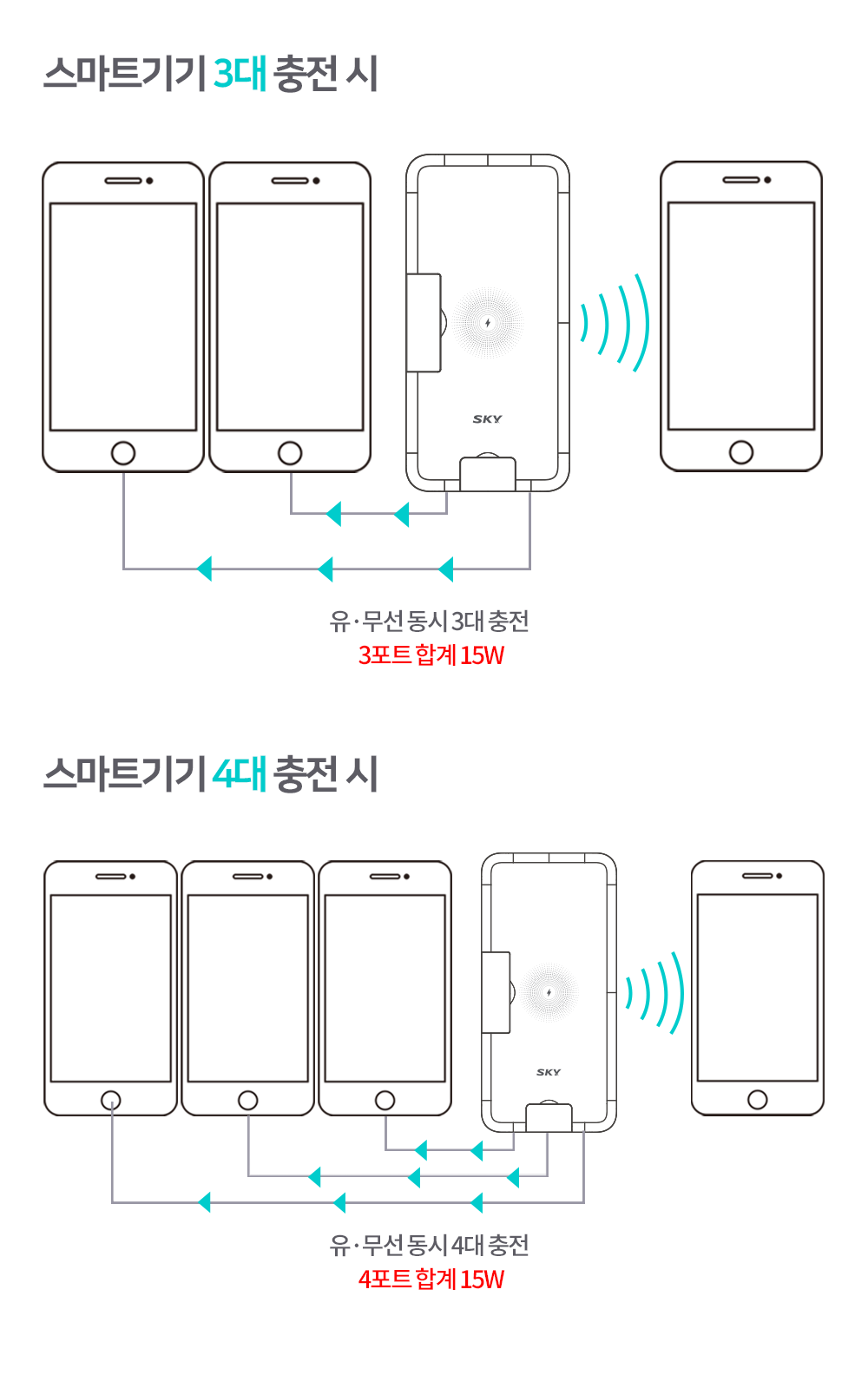 스마트기기 3대 충전 시

SKY

유·무선 동시 3대 충전
3포트 합계 15W

스마트기기 4대 충전 시

SKY

유·무선 동시 4대 충전
4포트 합계 15W