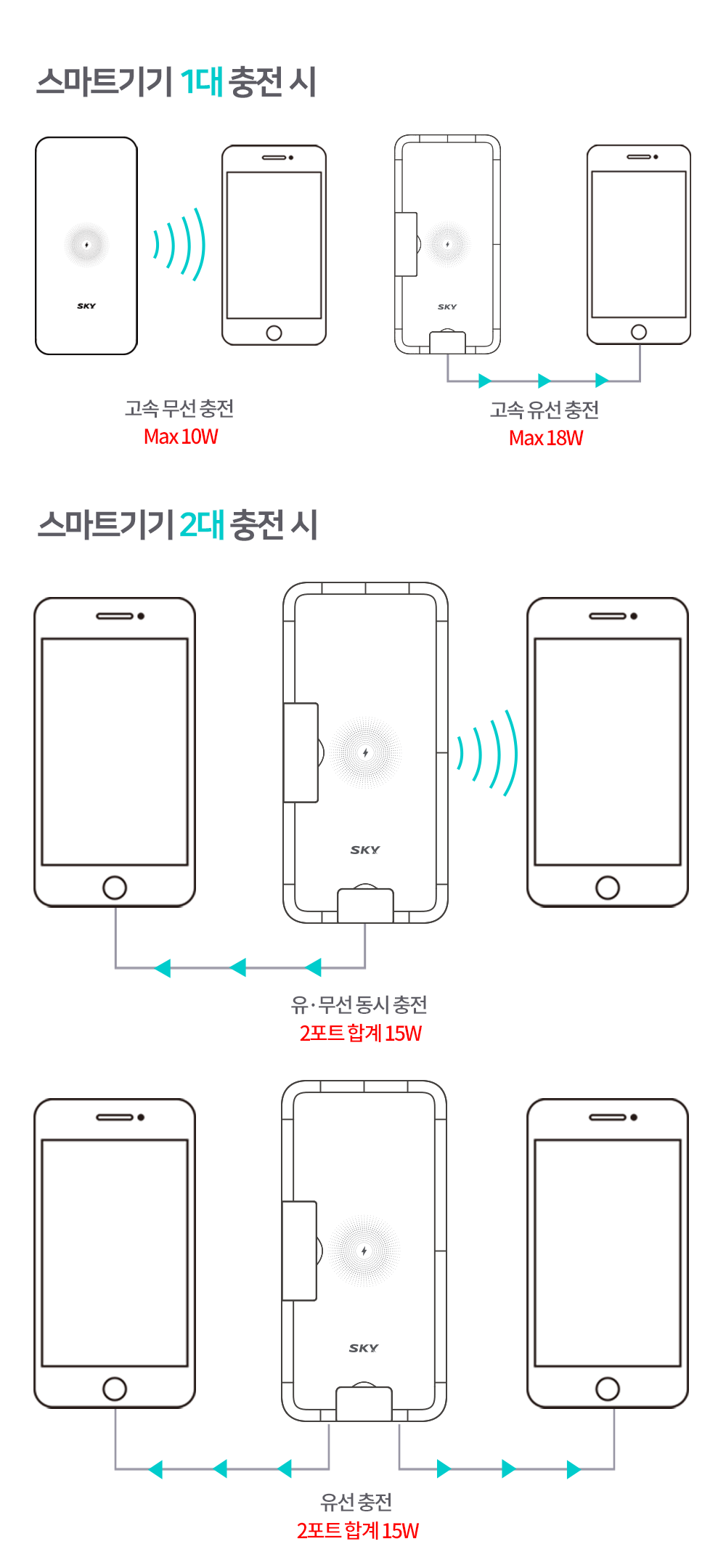 스마트기기 1대 충전 시

SKY

SKY

고속 무선 충전
Max 10W

고속 유선 충전
Max 18W

스마트기기 2대 충전 시

SKY

유·무선 동시 충전
2포트 합계 15W

SKY

유선 충전
2포트 합계 15W