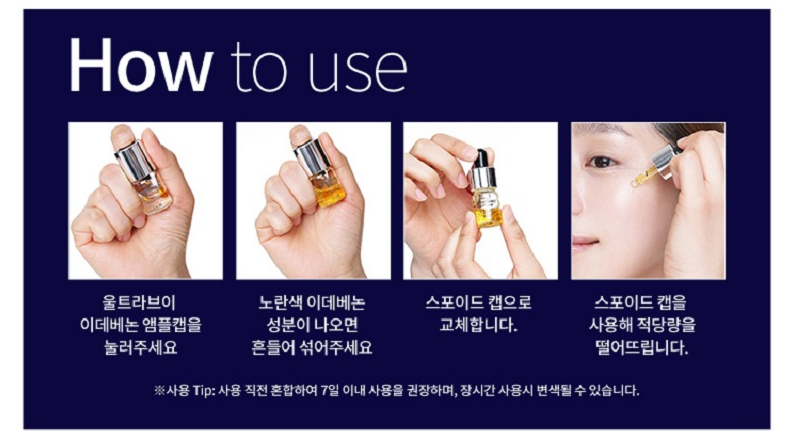 How to use

울트라브이 이데베논 앰플캡을 눌러주세요

노란색 이데베논 성분이 나오면 흔들어 섞어주세요

스포이드 캡으로 교체합니다.

스포이드 캡을 사용해 적당량을 떨어뜨립니다.

※사용 Tip: 사용 직전 혼합하여 7일 이내 사용을 권장하며, 장시간 사용시 변색될 수 있습니다.