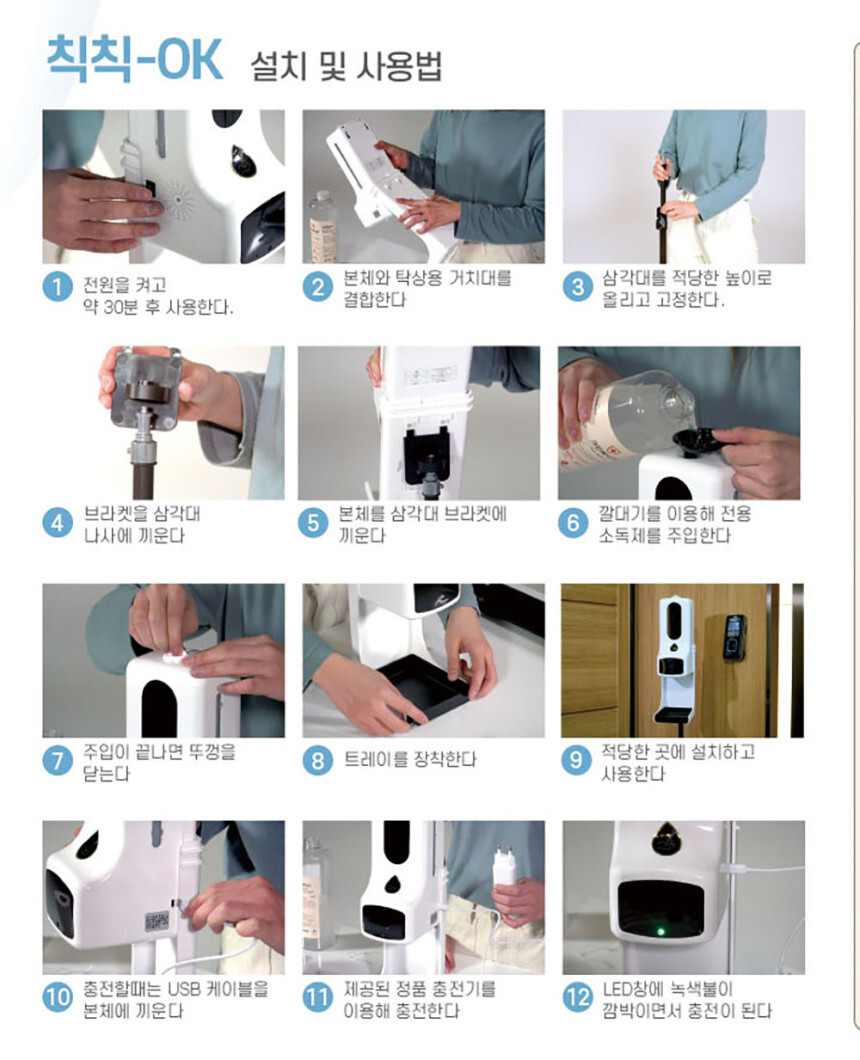 칙칙-OK 설치 및 사용법

1 전원을 켜고 약 30분 후 사용한다.

2 본체와 탁상용 거치대를 결합한다

3 삼각대를 적당한 높이로 올리고 고정한다.

4 브라켓을 삼각대 나사에 끼운다

5 본체를 삼각대 브라켓에 끼운다

6 깔대기를 이용해 전용 소독제를 주입한다

7 주입이 끝나면 뚜껑을 닫는다

8 트레이를 장착한다

9 적당한 곳에 설치하고 사용한다

10 충전할때는 USB 케이블을 본체에 끼운다

11 제공된 정품 충전기를 이용해 충전한다

12 LED창에 녹색불이 깜박이면서 충전이 된다