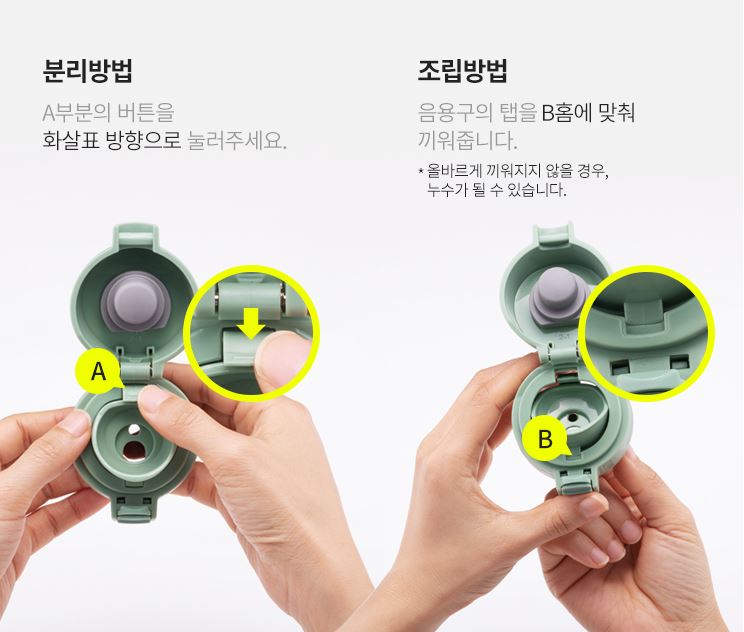 분리방법

A부분의 버튼을
화살표 방향으로 눌러주세요.

A

조립방법

음용구의 탭을 B홈에 맞춰
끼워줍니다.

* 올바르게 끼워지지 않을 경우,
누수가 될 수 있습니다.

B