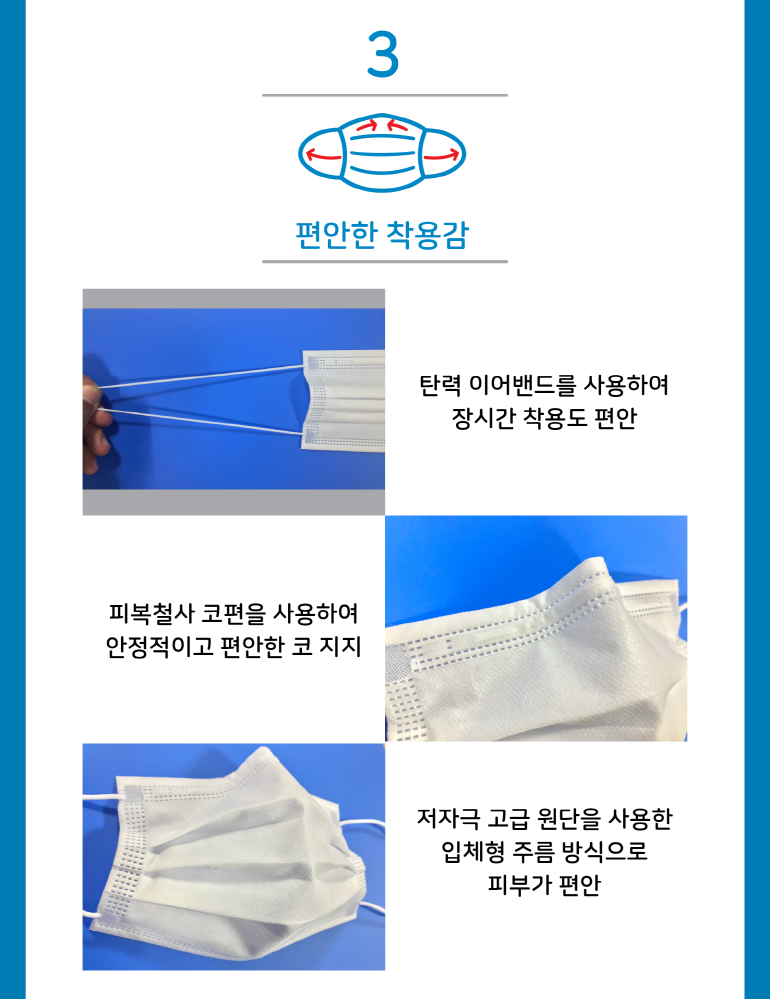 3

편안한 착용감

탄력 이어밴드를 사용하여
장시간 착용도 편안

피복철사 코편을 사용하여
안정적이고 편안한 코 지지

저자극 고급 원단을 사용한
입체형 주름 방식으로
피부가 편안