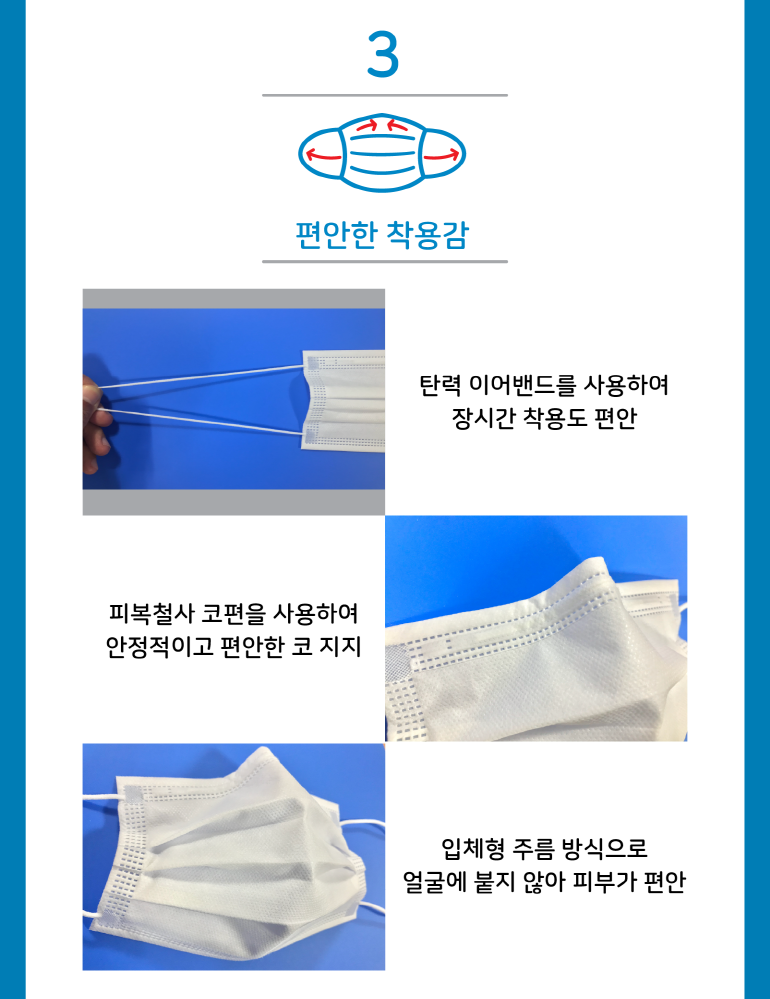 3

편안한 착용감

탄력 이어밴드를 사용하여 장시간 착용도 편안

피복철사 코편을 사용하여 안정적이고 편안한 코 지지

입체형 주름 방식으로 얼굴에 붙지 않아 피부가 편안