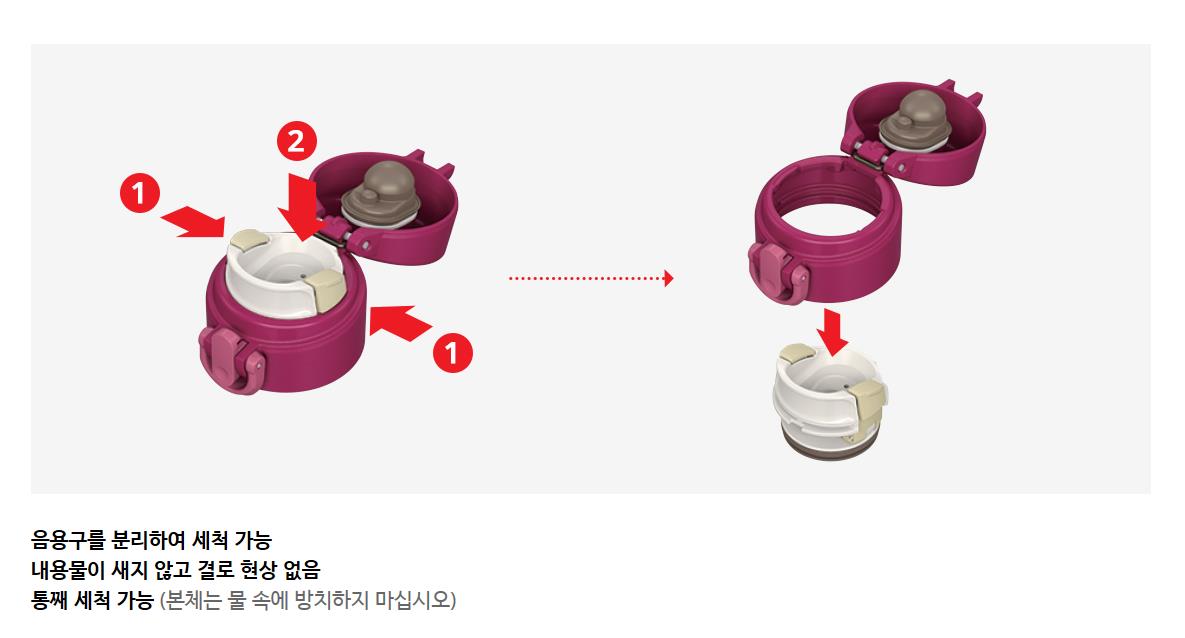 1
2
1

음용구를 분리하여 세척 가능
내용물이 새지 않고 결로 현상 없음
통째 세척 가능 (본체는 물 속에 방치하지 마십시오)