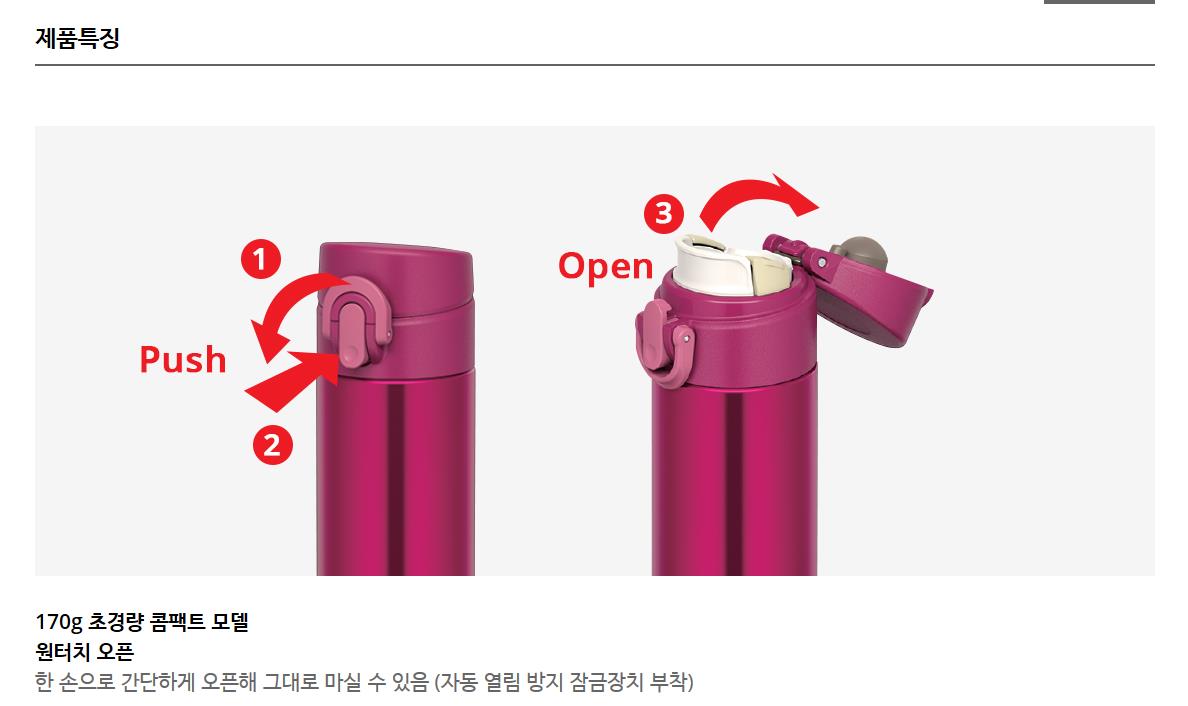 제품특징

1
Push
2

3
Open

170g 초경량 콤팩트 모델
원터치 오픈
한 손으로 간단하게 오픈해 그대로 마실 수 있음 (자동 열림 방지 잠금장치 부착)