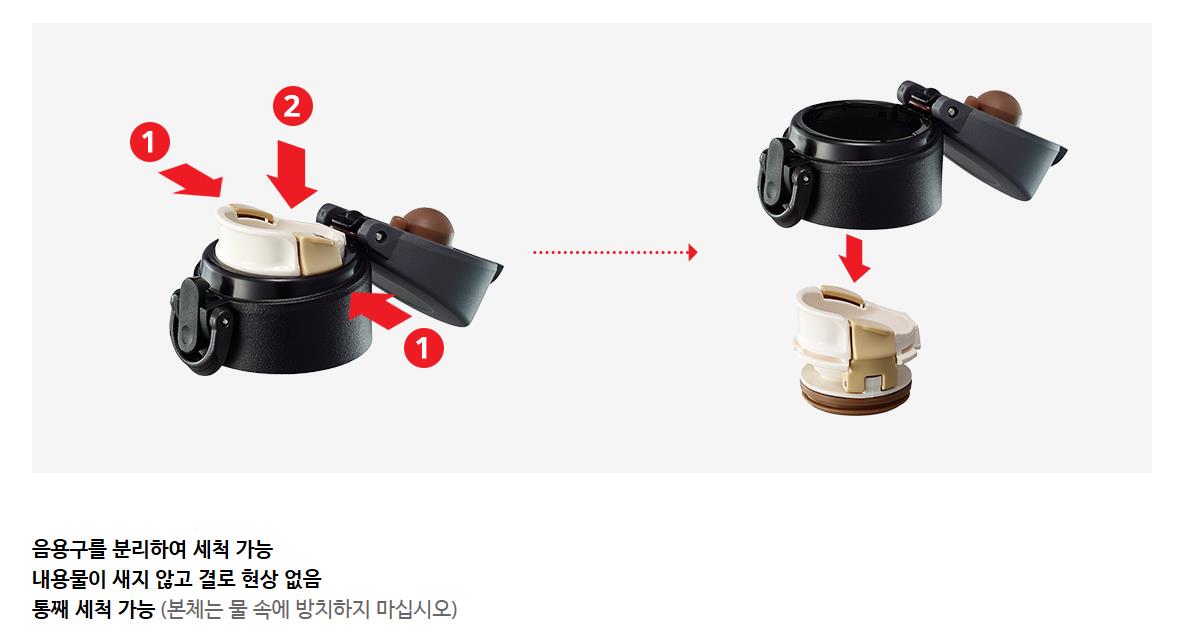 1
2
1

음용구를 분리하여 세척 가능
내용물이 새지 않고 결로 현상 없음
통째 세척 가능 (본체는 물 속에 방치하지 마십시오)